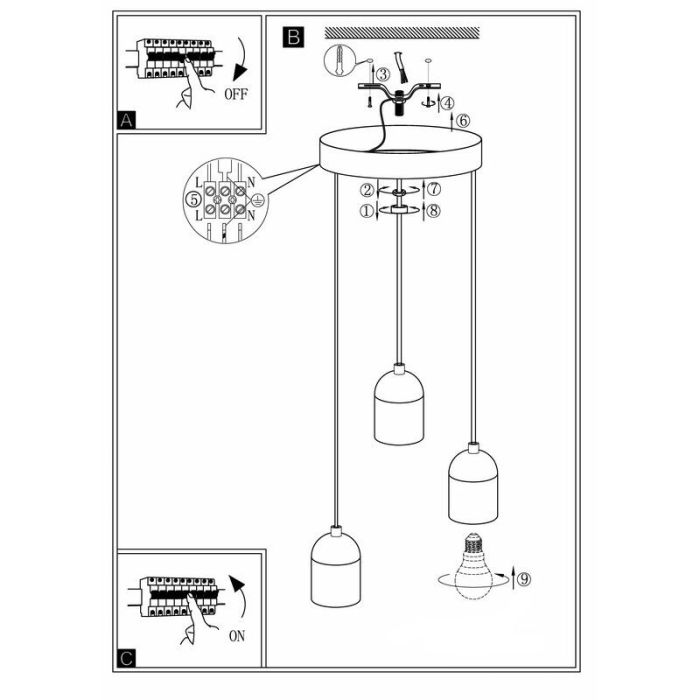 OFF
A
B
③
④
⑥
L
N
⑤
L
N
②
⑦
①
⑧
⑨
ON
C