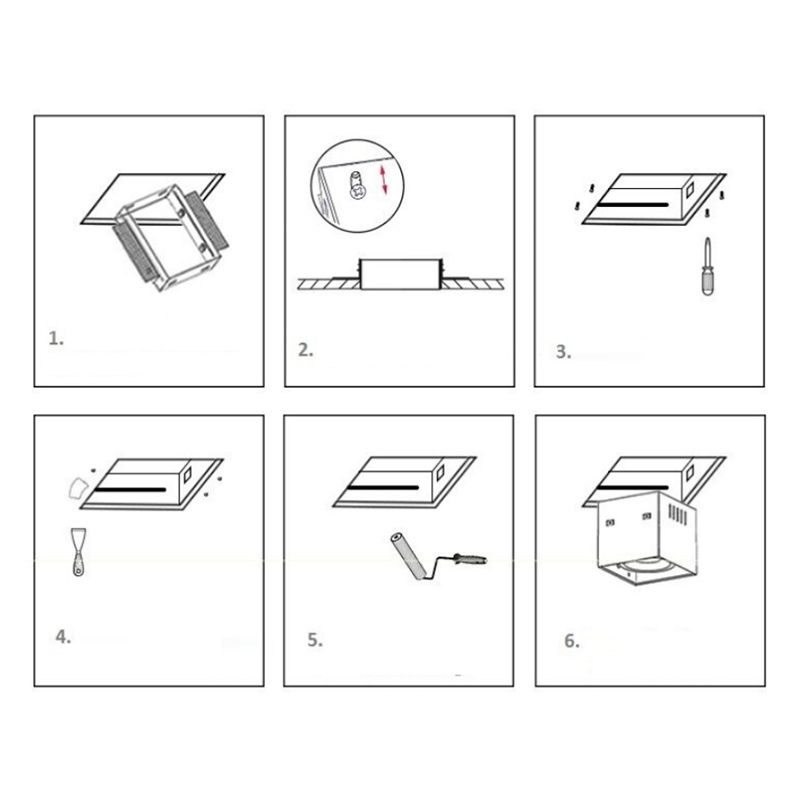 1.

2.

3.

4.

5.

6.