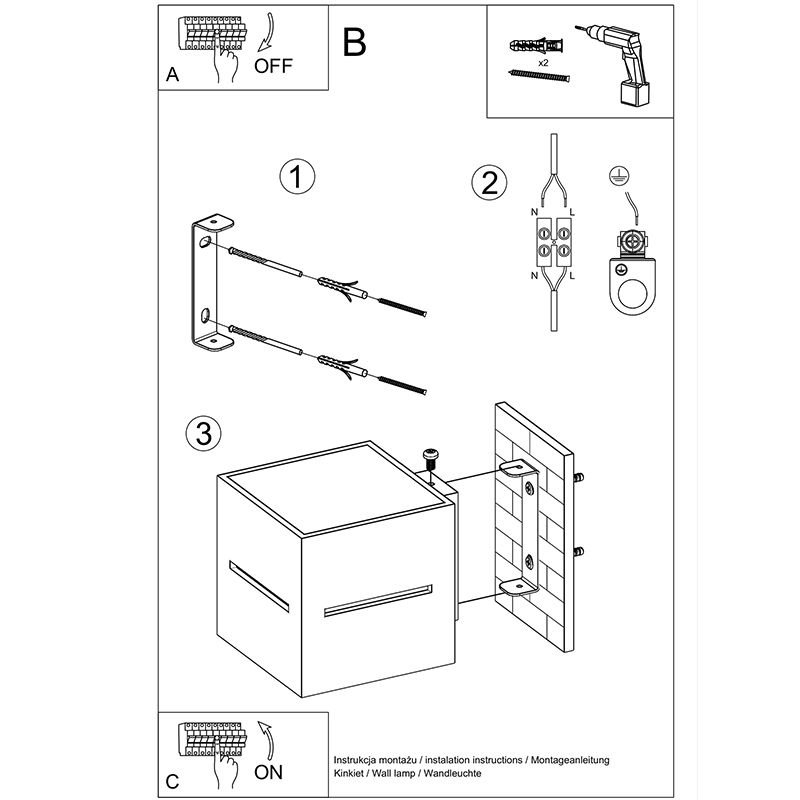 A
OFF
B
x2
1
2
N
L
N
L
3
C
ON
Instrukcja montażu / instalation instructions / Montageanleitung
Kinkiet / Wall lamp / Wandleuchte