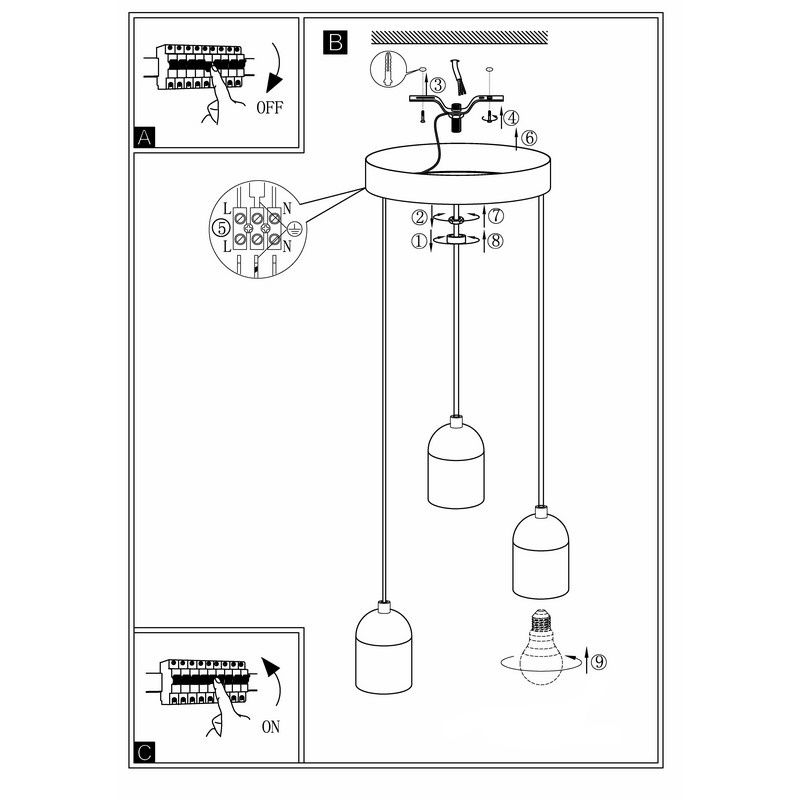 OFF
A
B
③
④
⑥
L
N
⑤
L
N
②
⑦
①
⑧
⑨
ON
C