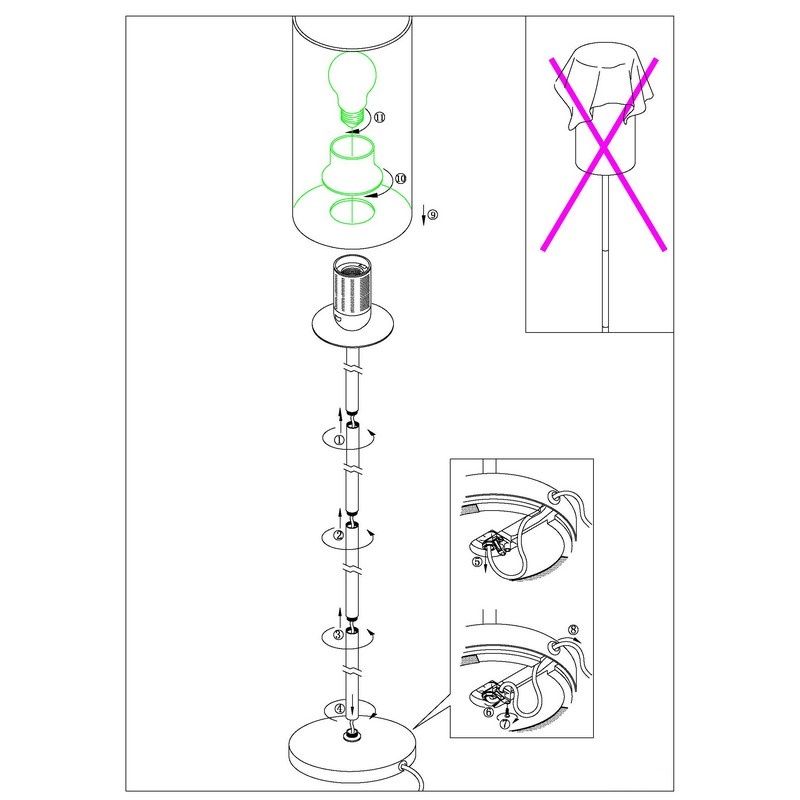 ⑪
⑩
⑨
①
②
③
④
⑤
⑧
⑥
⑦